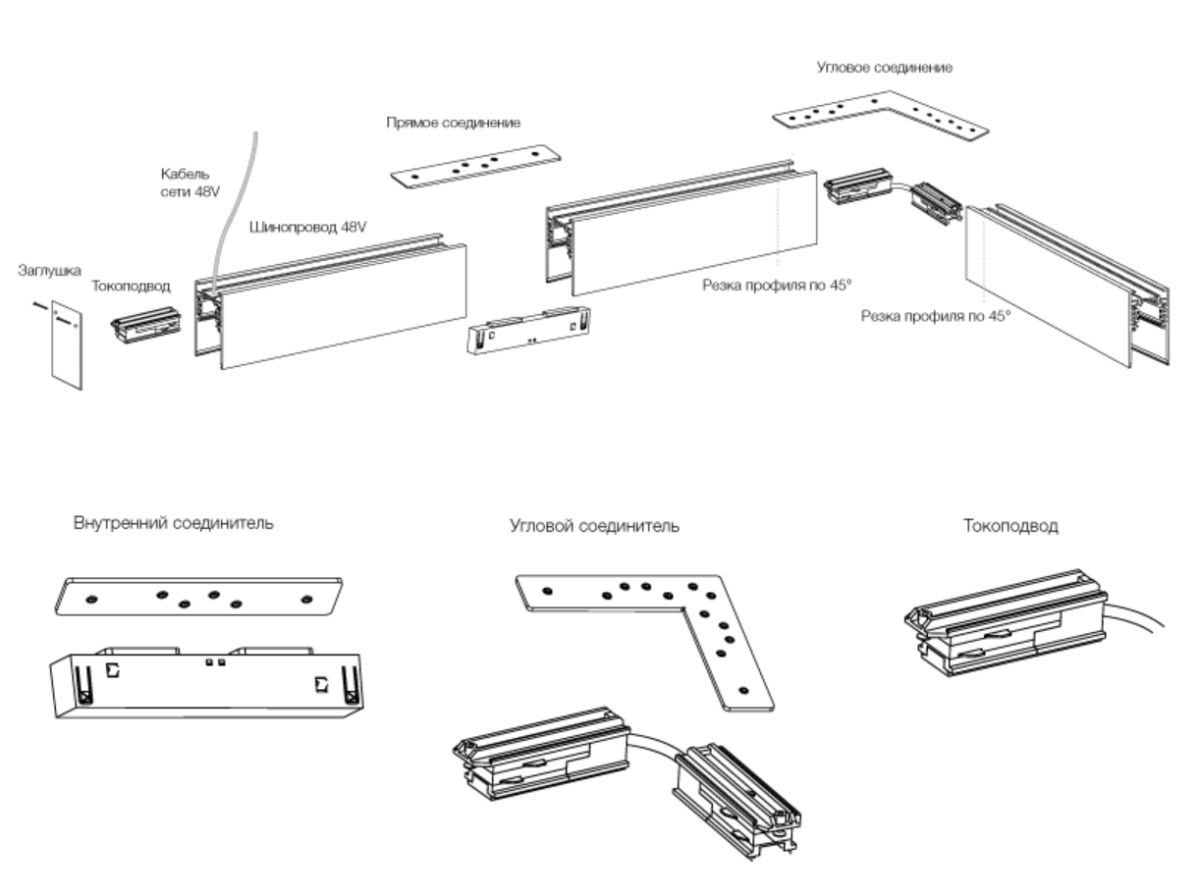 Угловое соединение

Прямое соединение

Кабель
сети 48V

Шинопровод 48V

Заглушка

Токоподвод

Резка профиля по 45°

Резка профиля по 45°

Внутренний соединитель

Угловой соединитель

Токоподвод